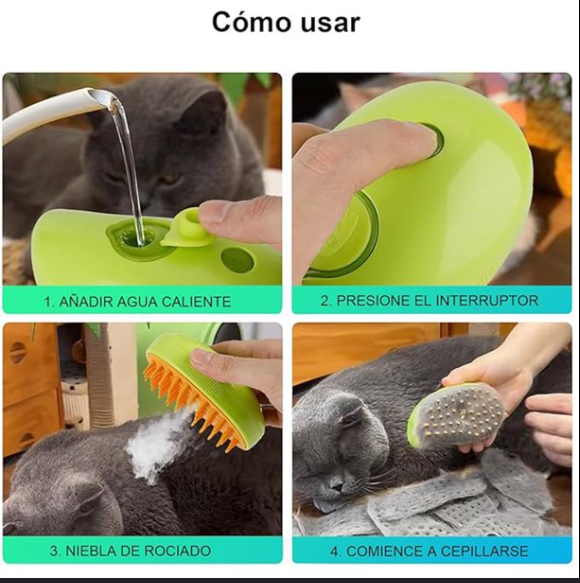 Cómo usar

1. AÑADIR AGUA CALIENTE

2. PRESIONE EL INTERRUPTOR

3. NIEBLA DE ROCIADO

4. COMIENCE A CEPILLARSE